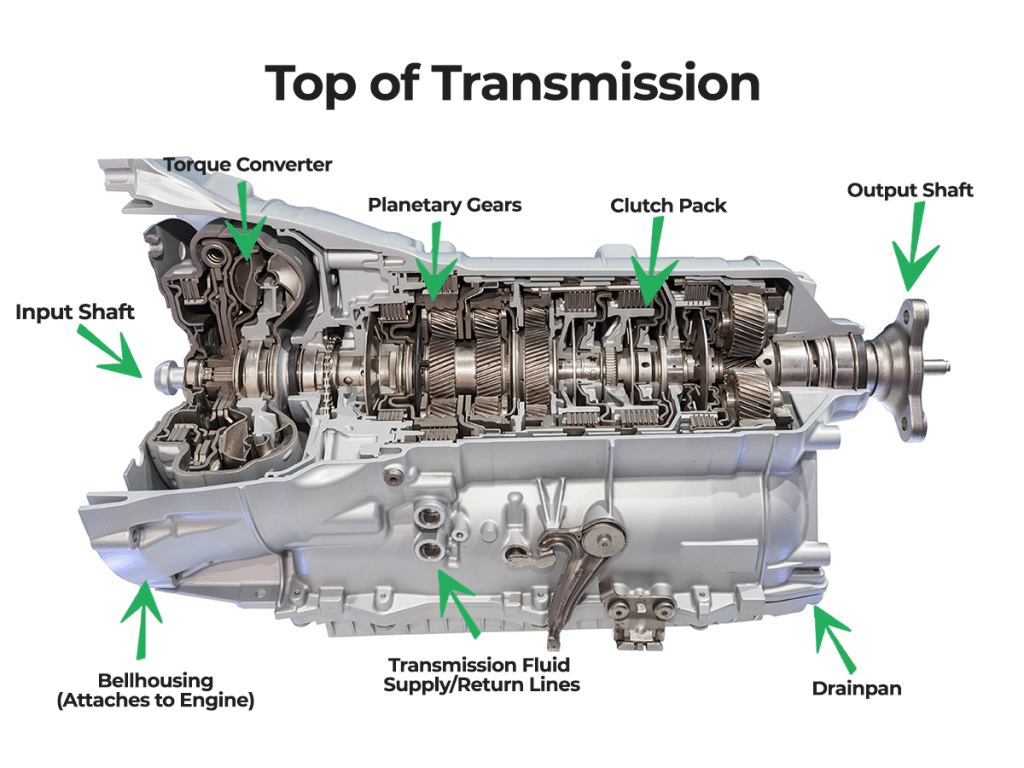 Top of Transmission

Torque Converter

Planetary Gears

Clutch Pack

Output Shaft

Input Shaft

Bellhousing
(Attaches to Engine)

Transmission Fluid
Supply/Return Lines

Drainpan