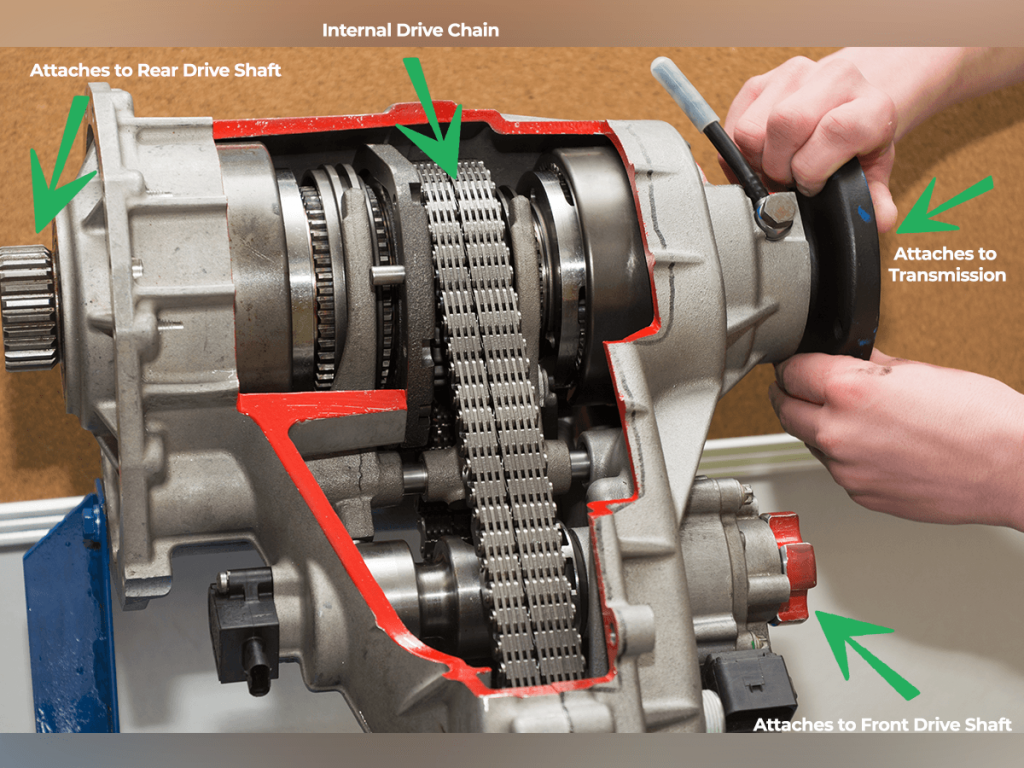 Internal Drive Chain

Attaches to Rear Drive Shaft

Attaches to Transmission

Attaches to Front Drive Shaft