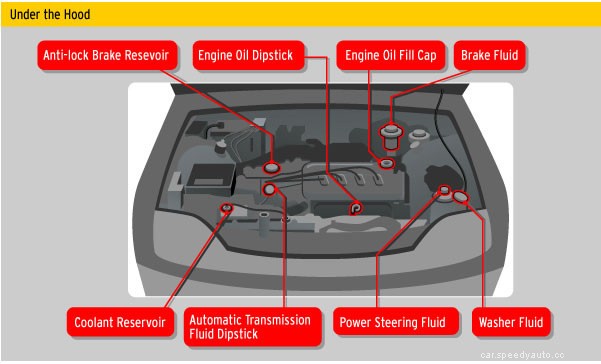 Under the Hood

Anti-lock Brake Resevoir

Engine Oil Dipstick

Engine Oil Fill Cap

Brake Fluid

Coolant Reservoir

Automatic Transmission Fluid Dipstick

Power Steering Fluid

Washer Fluid

car.speedyauto.co