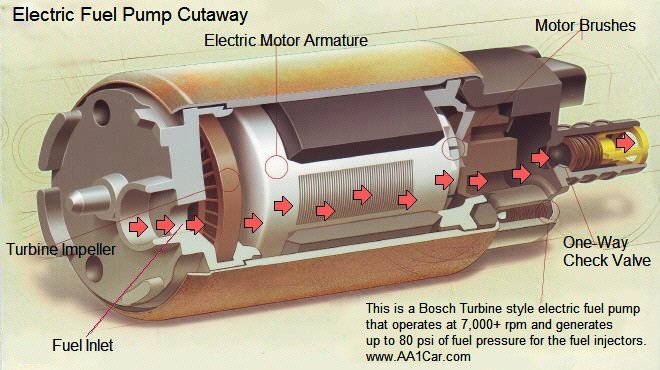 Electric Fuel Pump Cutaway

Electric Motor Armature

Motor Brushes

Turbine Impeller

One-Way Check Valve

Fuel Inlet

This is a Bosch Turbine style electric fuel pump that operates at 7,000+ rpm and generates up to 80 psi of fuel pressure for the fuel injectors.
www.AA1Car.com