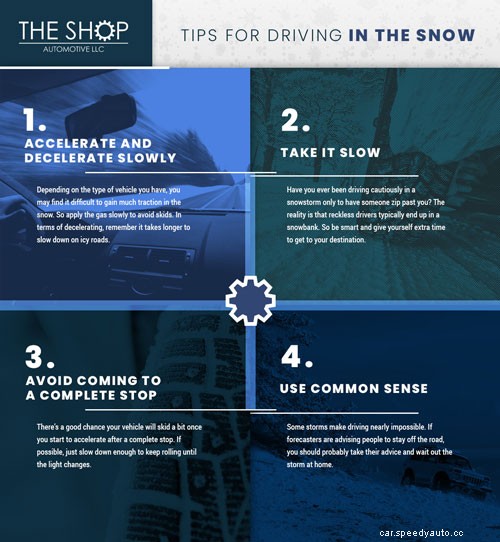 THE SHOP
AUTOMOTIVE LLC

TIPS FOR DRIVING IN THE SNOW

1.
ACCELERATE AND DECELERATE SLOWLY

Depending on the type of vehicle you have, you may find it difficult to gain much traction in the snow. So apply the gas slowly to avoid skids. In terms of decelerating, remember it takes longer to slow down on icy roads.

2.
TAKE IT SLOW

Have you ever been driving cautiously in a snowstorm only to have someone zip past you? The reality is that reckless drivers typically end up in a snowbank. So be smart and give yourself extra time to get to your destination.

3.
AVOID COMING TO A COMPLETE STOP

There's a good chance your vehicle will skid a bit once you start to accelerate after a complete stop. If possible, just slow down enough to keep rolling until the light changes.

4.
USE COMMON SENSE

Some storms make driving nearly impossible. If forecasters are advising people to stay off the road, you should probably take their advice and wait out the storm at home.

car.speedyauto.cc