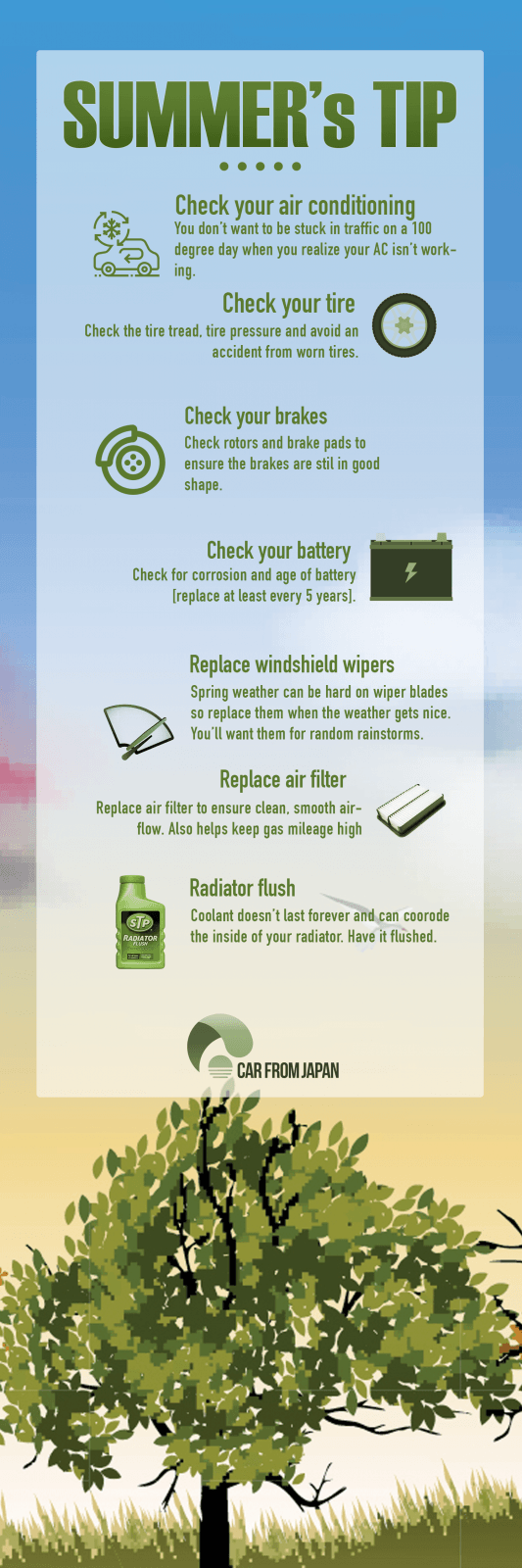 SUMMER's TIP

Check your air conditioning
You don't want to be stuck in traffic on a 100 degree day when you realize your AC isn't working.

Check your tire
Check the tire tread, tire pressure and avoid an accident from worn tires.

Check your brakes
Check rotors and brake pads to ensure the brakes are stil in good shape.

Check your battery
Check for corrosion and age of battery [replace at least every 5 years].

Replace windshield wipers
Spring weather can be hard on wiper blades so replace them when the weather gets nice. You'll want them for random rainstorms.

Replace air filter
Replace air filter to ensure clean, smooth airflow. Also helps keep gas mileage high

STP RADIATOR FLUSH

Radiator flush
Coolant doesn't last forever and can coorode the inside of your radiator. Have it flushed.

CAR FROM JAPAN