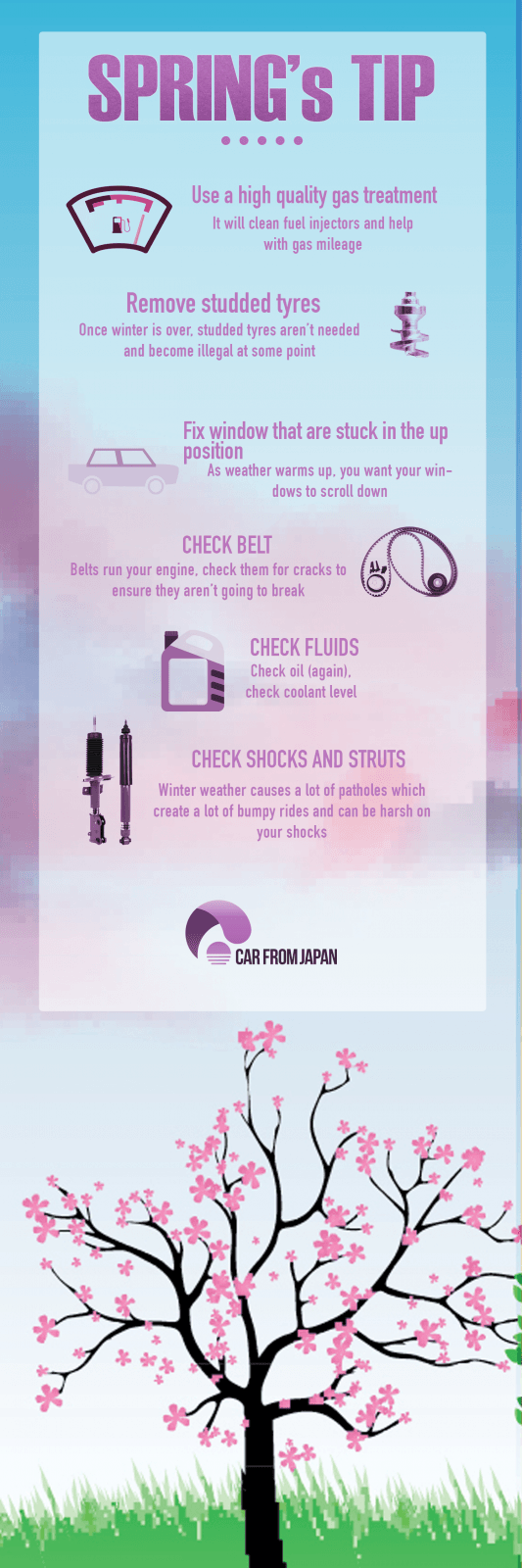 SPRING's TIP

Use a high quality gas treatment
It will clean fuel injectors and help with gas mileage

Remove studded tyres
Once winter is over, studded tyres aren't needed and become illegal at some point

Fix window that are stuck in the up position
As weather warms up, you want your windows to scroll down

CHECK BELT
Belts run your engine, check them for cracks to ensure they aren't going to break

CHECK FLUIDS
Check oil (again), check coolant level

CHECK SHOCKS AND STRUTS
Winter weather causes a lot of patholes which create a lot of bumpy rides and can be harsh on your shocks

CAR FROM JAPAN