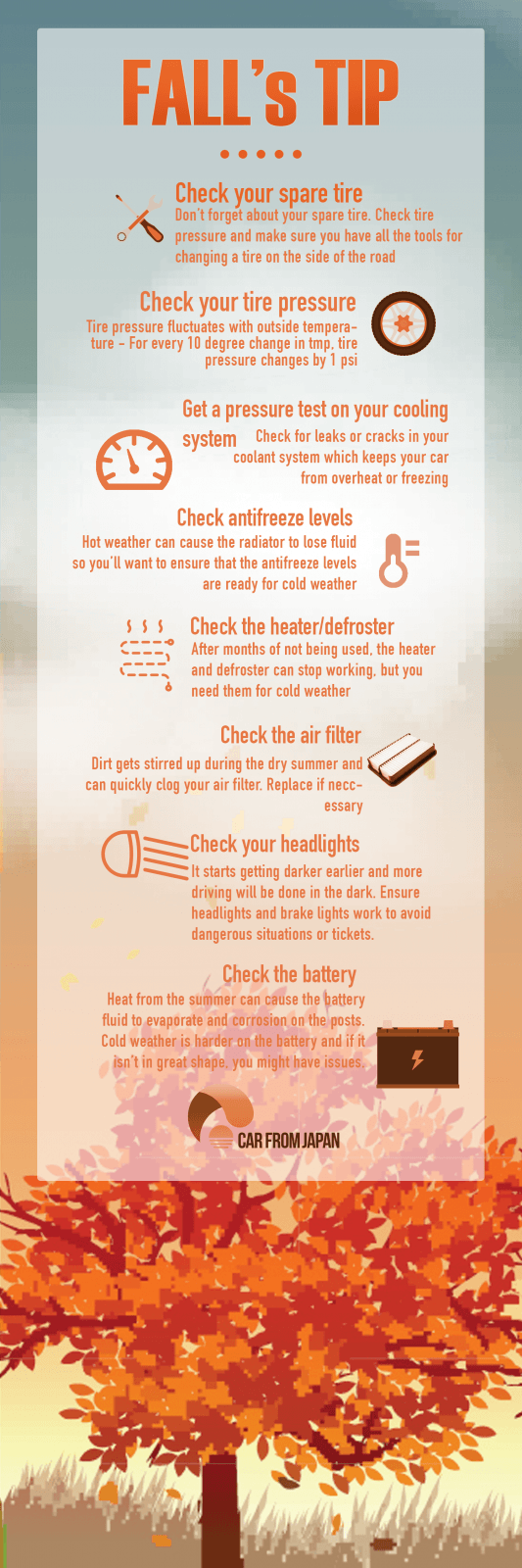 FALL's TIP

Check your spare tire
Don't forget about your spare tire. Check tire pressure and make sure you have all the tools for changing a tire on the side of the road

Check your tire pressure
Tire pressure fluctuates with outside temperature - For every 10 degree change in tmp, tire pressure changes by 1 psi

Get a pressure test on your cooling system
Check for leaks or cracks in your coolant system which keeps your car from overheat or freezing

Check antifreeze levels
Hot weather can cause the radiator to lose fluid so you'll want to ensure that the antifreeze levels are ready for cold weather

Check the heater/defroster
After months of not being used, the heater and defroster can stop working, but you need them for cold weather

Check the air filter
Dirt gets stirred up during the dry summer and can quickly clog your air filter. Replace if neccessary

Check your headlights
It starts getting darker earlier and more driving will be done in the dark. Ensure headlights and brake lights work to avoid dangerous situations or tickets.

Check the battery
Heat from the summer can cause the battery fluid to evaporate and corrosion on the posts. Cold weather is harder on the battery and if it isn't in great shape, you might have issues.

CAR FROM JAPAN