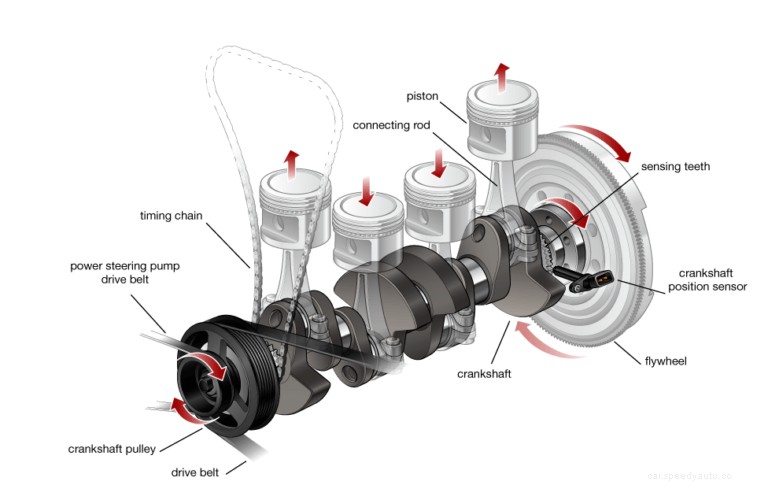 piston

connecting rod

sensing teeth

timing chain

power steering pump drive belt

crankshaft position sensor

flywheel

crankshaft

crankshaft pulley

drive belt

car.speedyauto.co