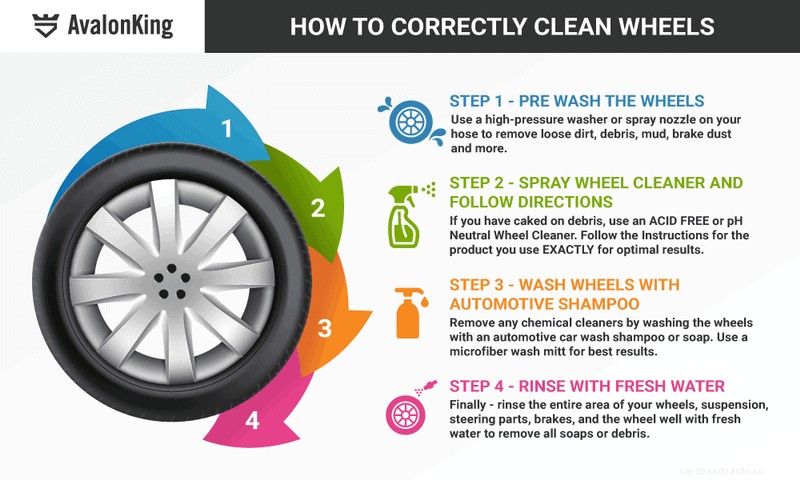 AvalonKing

HOW TO CORRECTLY CLEAN WHEELS

1

2

3

4

STEP 1 - PRE WASH THE WHEELS
Use a high-pressure washer or spray nozzle on your hose to remove loose dirt, debris, mud, brake dust and more.

STEP 2 - SPRAY WHEEL CLEANER AND FOLLOW DIRECTIONS
If you have caked on debris, use an ACID FREE or pH Neutral Wheel Cleaner. Follow the Instructions for the product you use EXACTLY for optimal results.

STEP 3 - WASH WHEELS WITH AUTOMOTIVE SHAMPOO
Remove any chemical cleaners by washing the wheels with an automotive car wash shampoo or soap. Use a microfiber wash mitt for best results.

STEP 4 - RINSE WITH FRESH WATER
Finally - rinse the entire area of your wheels, suspension, steering parts, brakes, and the wheel well with fresh water to remove all soaps or debris.

car.speedyauto.cc