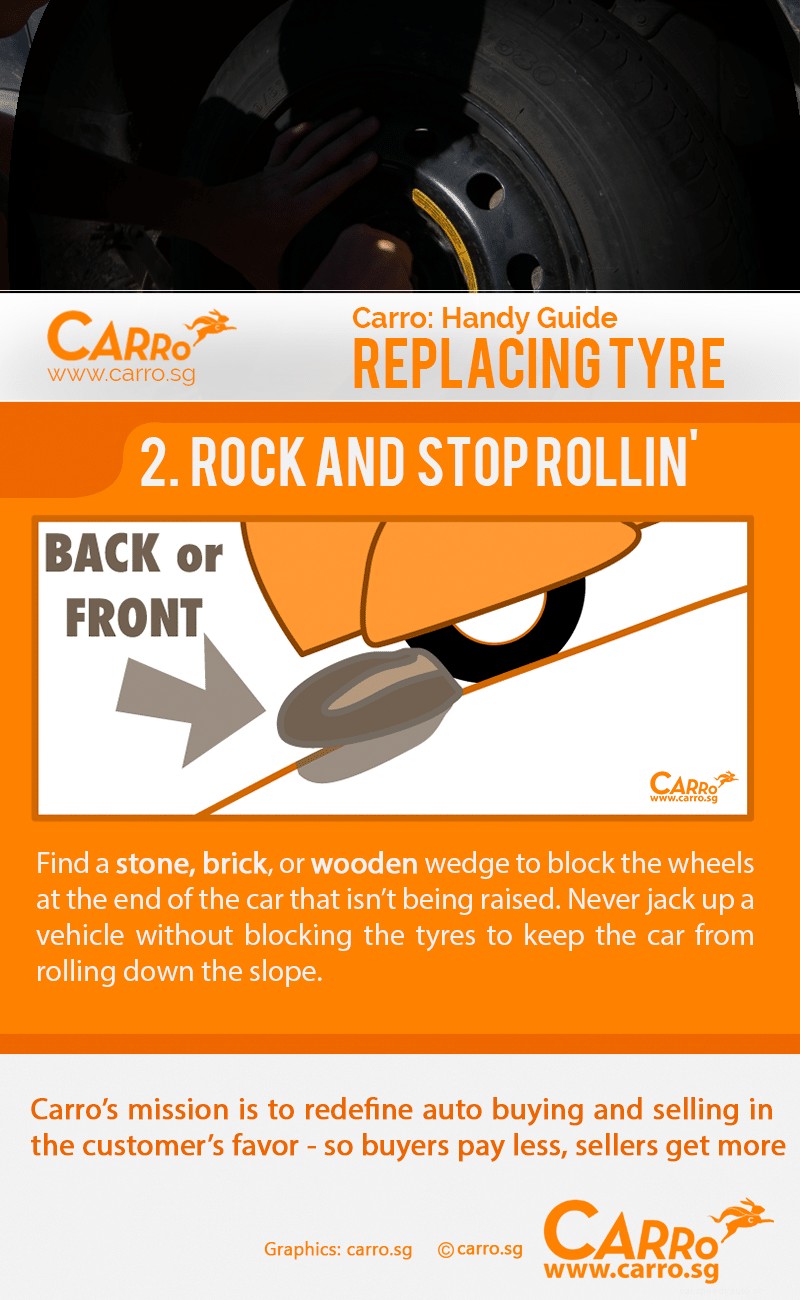 CARRo
www.carro.sg

Carro: Handy Guide
REPLACING TYRE

2. ROCK AND STOP ROLLIN'

BACK or FRONT

CARRo
www.carro.sg

Find a stone, brick, or wooden wedge to block the wheels at the end of the car that isn't being raised. Never jack up a vehicle without blocking the tyres to keep the car from rolling down the slope.

Carro's mission is to redefine auto buying and selling in the customer's favor - so buyers pay less, sellers get more

Graphics: carro.sg ©carro.sg

CARRo
www.carro.sg