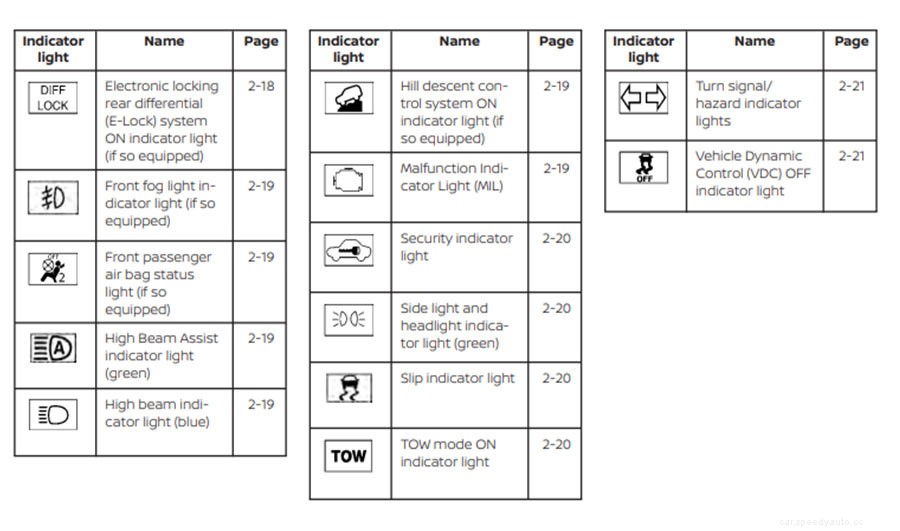 | Indicator light | Name | Page |
|---|---|---|
| DIFF LOCK | Electronic locking rear differential (E-Lock) system ON indicator light (if so equipped) | 2-18 |
| | Front fog light indicator light (if so equipped) | 2-19 |
| OFF 2 | Front passenger air bag status light (if so equipped) | 2-19 |
| A | High Beam Assist indicator light (green) | 2-19 |
| | High beam indicator light (blue) | 2-19 |

| Indicator light | Name | Page |
|---|---|---|
| | Hill descent control system ON indicator light (if so equipped) | 2-19 |
| | Malfunction Indicator Light (MIL) | 2-19 |
| | Security indicator light | 2-20 |
| | Side light and headlight indicator light (green) | 2-20 |
| | Slip indicator light | 2-20 |
| TOW | TOW mode ON indicator light | 2-20 |

| Indicator light | Name | Page |
|---|---|---|
| | Turn signal/ hazard indicator lights | 2-21 |
| OFF | Vehicle Dynamic Control (VDC) OFF indicator light | 2-21 |

carspeedyauto.co