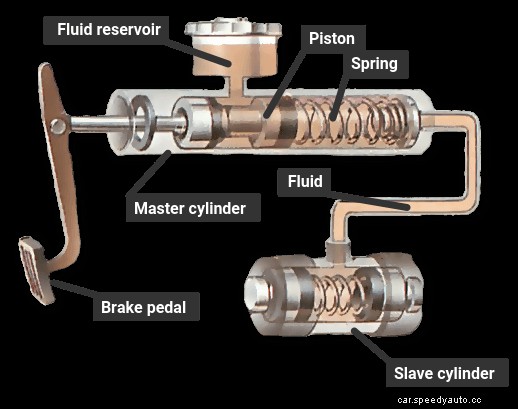 Fluid reservoir

Piston

Spring

Fluid

Master cylinder

Brake pedal

Slave cylinder

car.speedyauto.cc