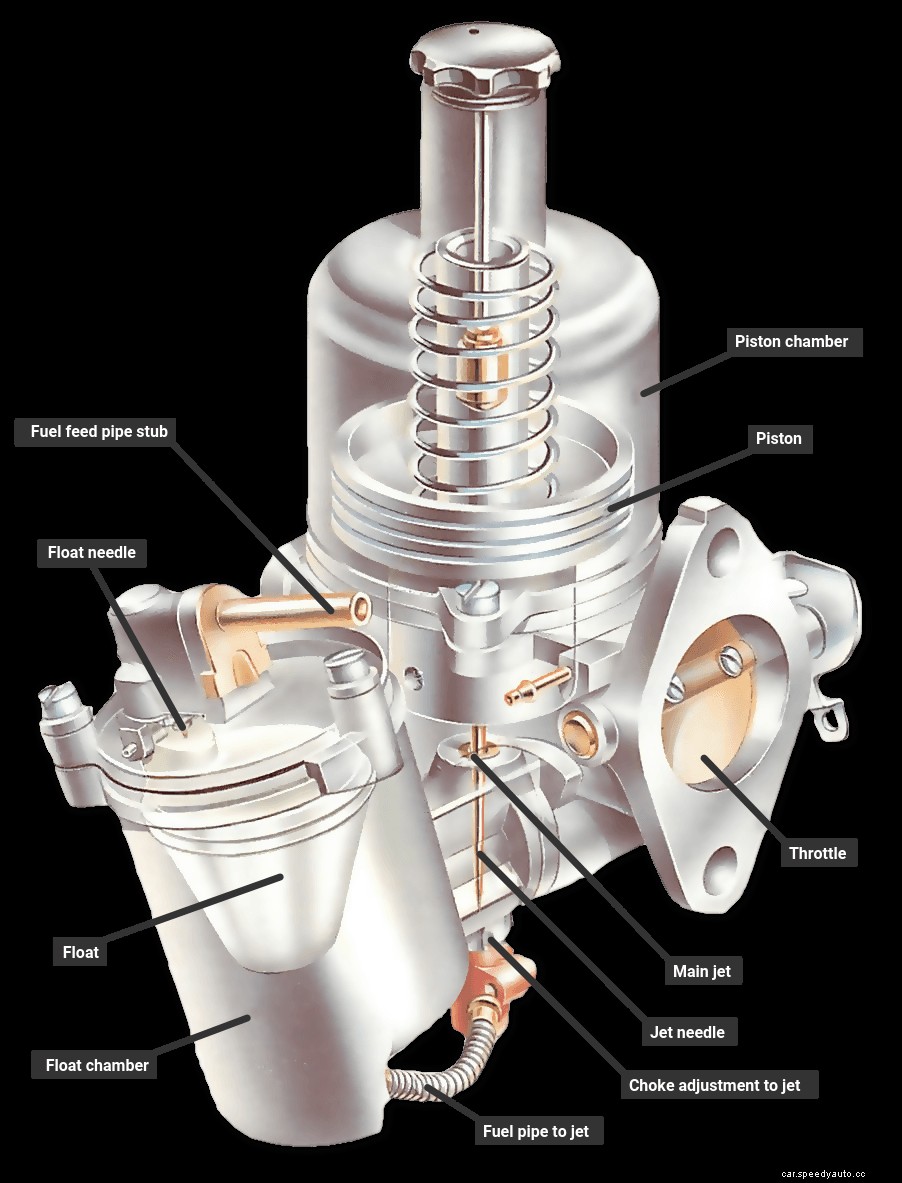 Piston chamber

Fuel feed pipe stub

Piston

Float needle

Throttle

Float

Main jet

Jet needle

Float chamber

Choke adjustment to jet

Fuel pipe to jet

car.speedyauto.cc