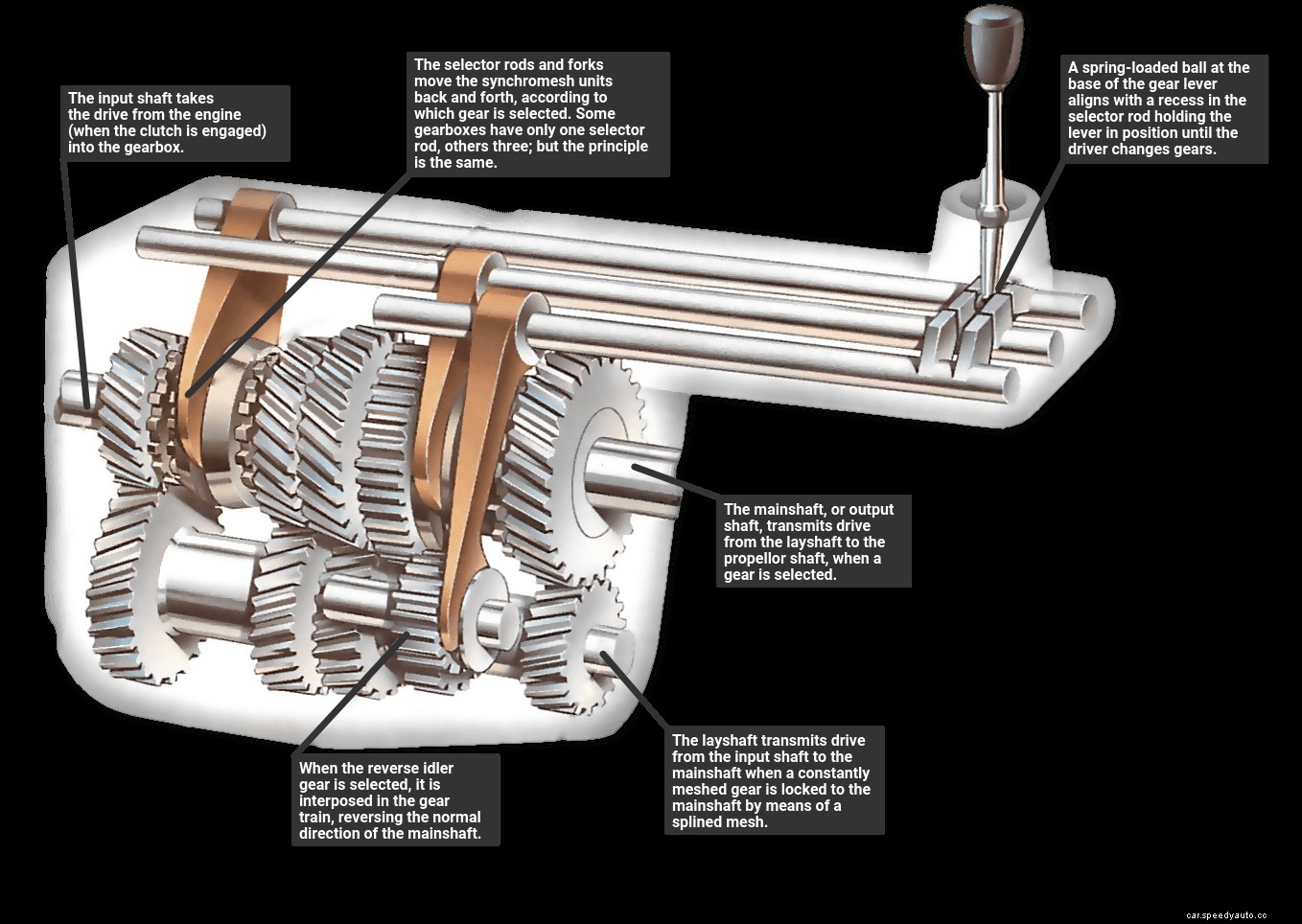 The input shaft takes the drive from the engine (when the clutch is engaged) into the gearbox.

The selector rods and forks move the synchromesh units back and forth, according to which gear is selected. Some gearboxes have only one selector rod, others three; but the principle is the same.

A spring-loaded ball at the base of the gear lever aligns with a recess in the selector rod holding the lever in position until the driver changes gears.

The mainshaft, or output shaft, transmits drive from the layshaft to the propellor shaft, when a gear is selected.

When the reverse idler gear is selected, it is interposed in the gear train, reversing the normal direction of the mainshaft.

The layshaft transmits drive from the input shaft to the mainshaft when a constantly meshed gear is locked to the mainshaft by means of a splined mesh.

car.speedyauto.cc