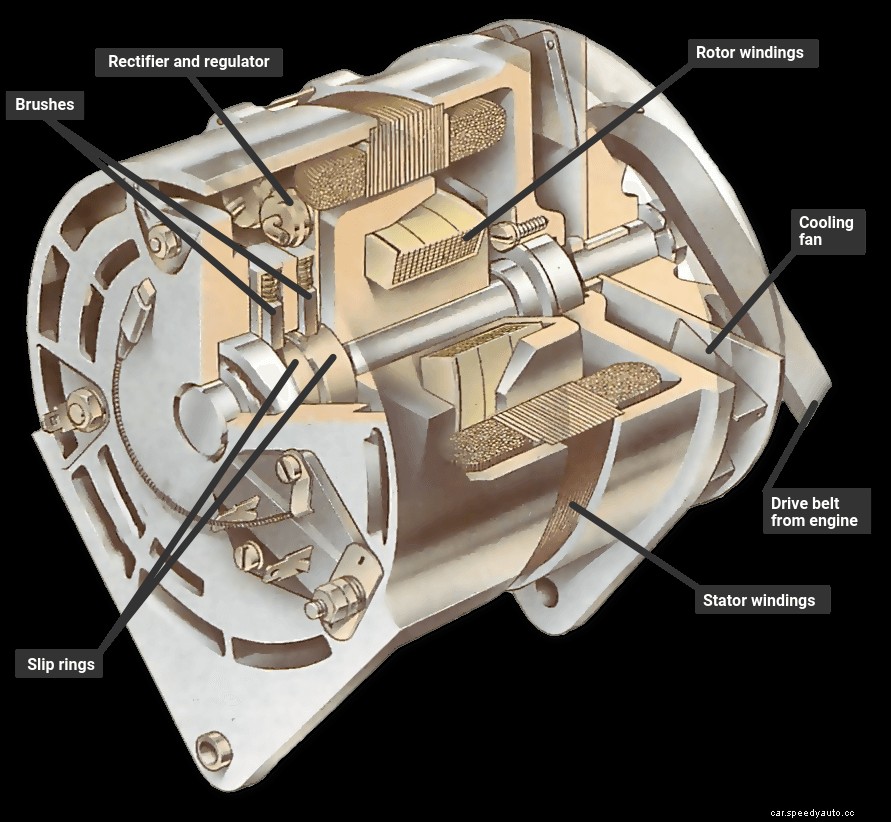 Rectifier and regulator

Rotor windings

Brushes

Cooling fan

Drive belt from engine

Stator windings

Slip rings

car.speedyauto.cc