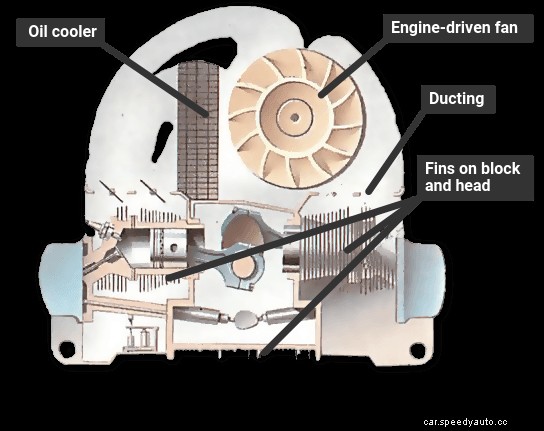 Oil cooler

Engine-driven fan

Ducting

Fins on block and head

car.speedyauto.cc