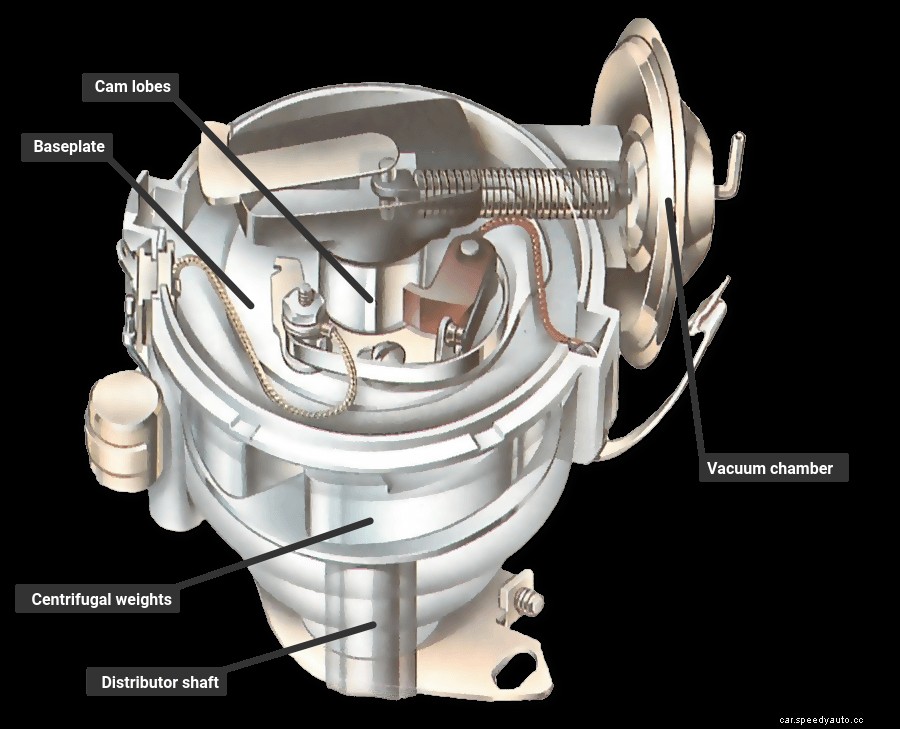 Cam lobes

Baseplate

Vacuum chamber

Centrifugal weights

Distributor shaft

car.speedyauto.cc