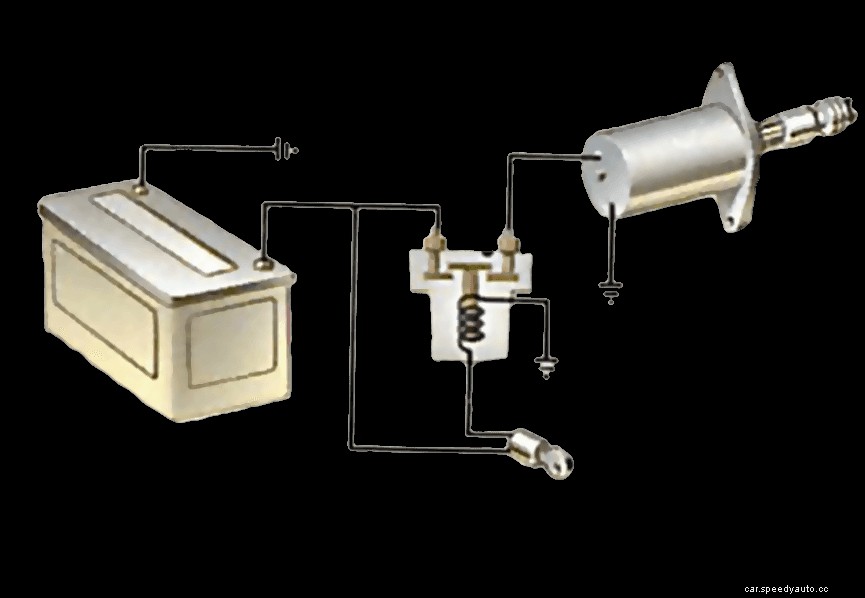 car.speedyauto.cc