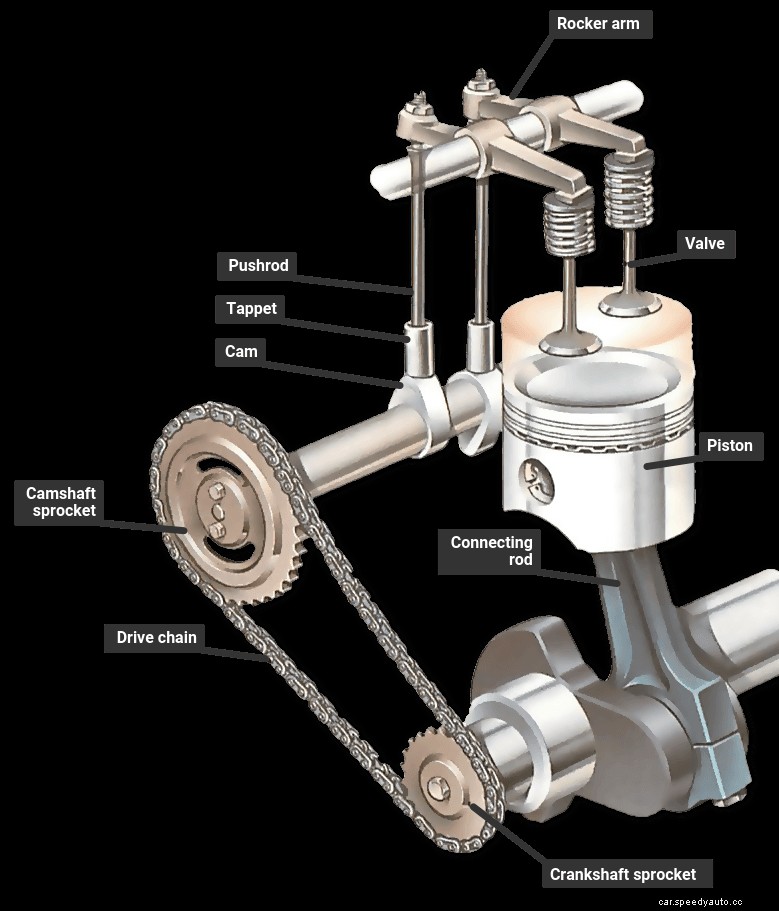 Rocker arm

Valve

Pushrod

Tappet

Cam

Piston

Camshaft sprocket

Connecting rod

Drive chain

Crankshaft sprocket

car.speedyauto.cc