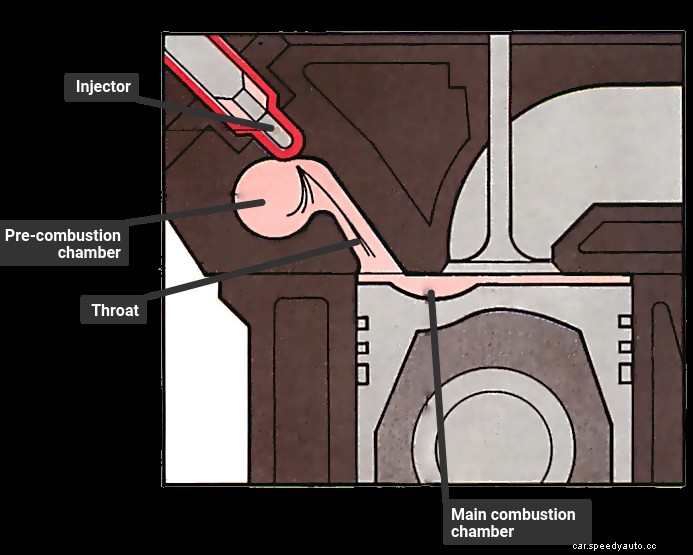 Injector

Pre-combustion chamber

Throat

Main combustion chamber

car.speedyauto.cc