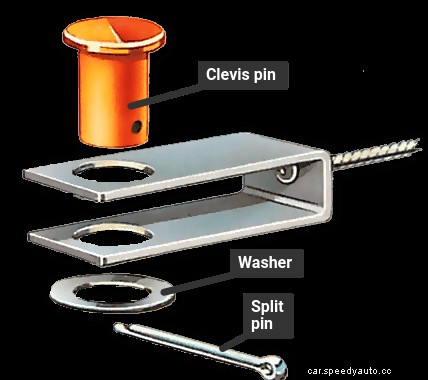 Clevis pin

Washer

Split pin

car.speedyauto.cc