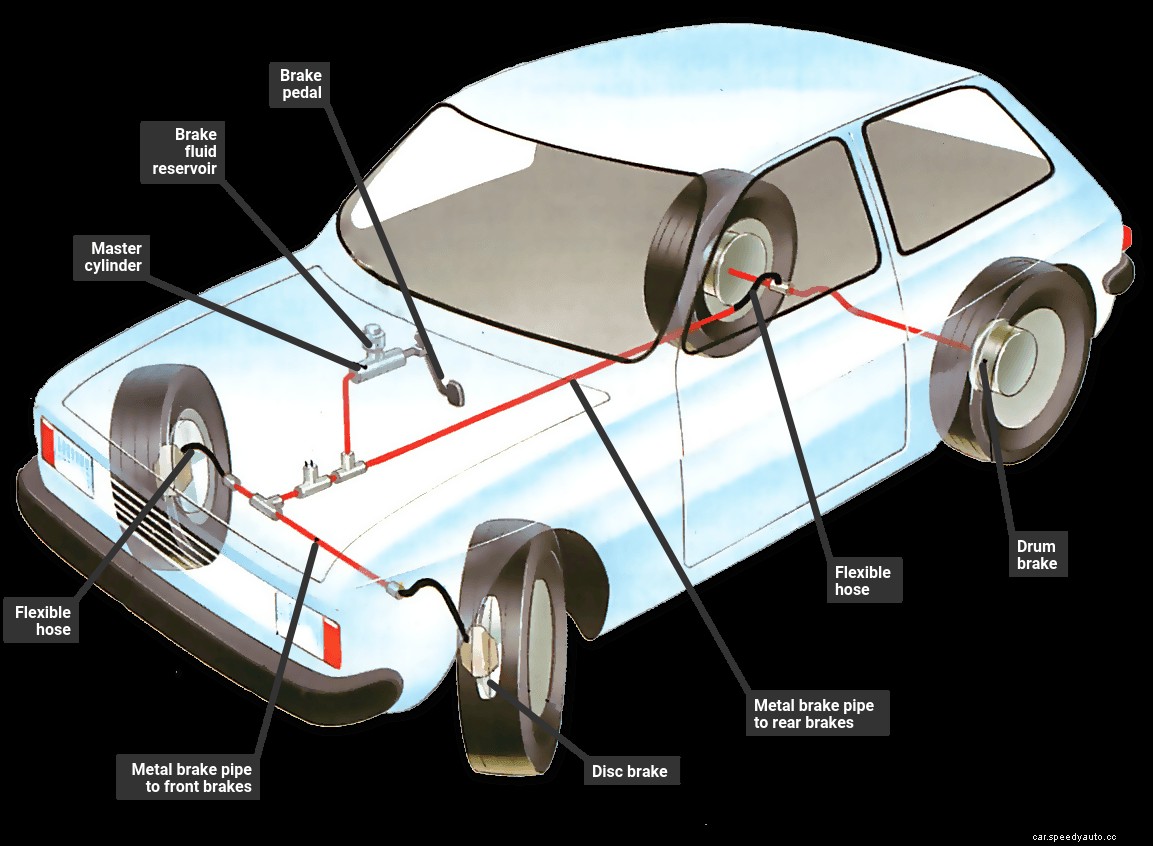 Brake pedal

Brake fluid reservoir

Master cylinder

Flexible hose

Metal brake pipe to front brakes

Disc brake

Metal brake pipe to rear brakes

Flexible hose

Drum brake

car.speedyauto.cc