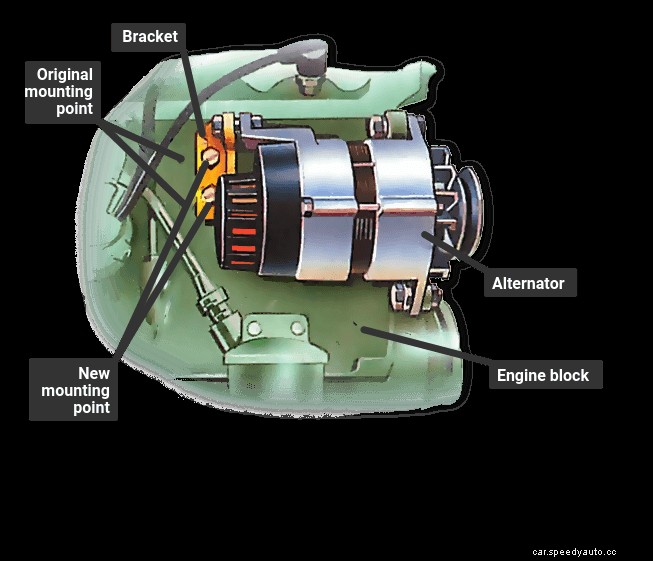 Bracket

Original mounting point

Alternator

Engine block

New mounting point

car.speedyauto.cc