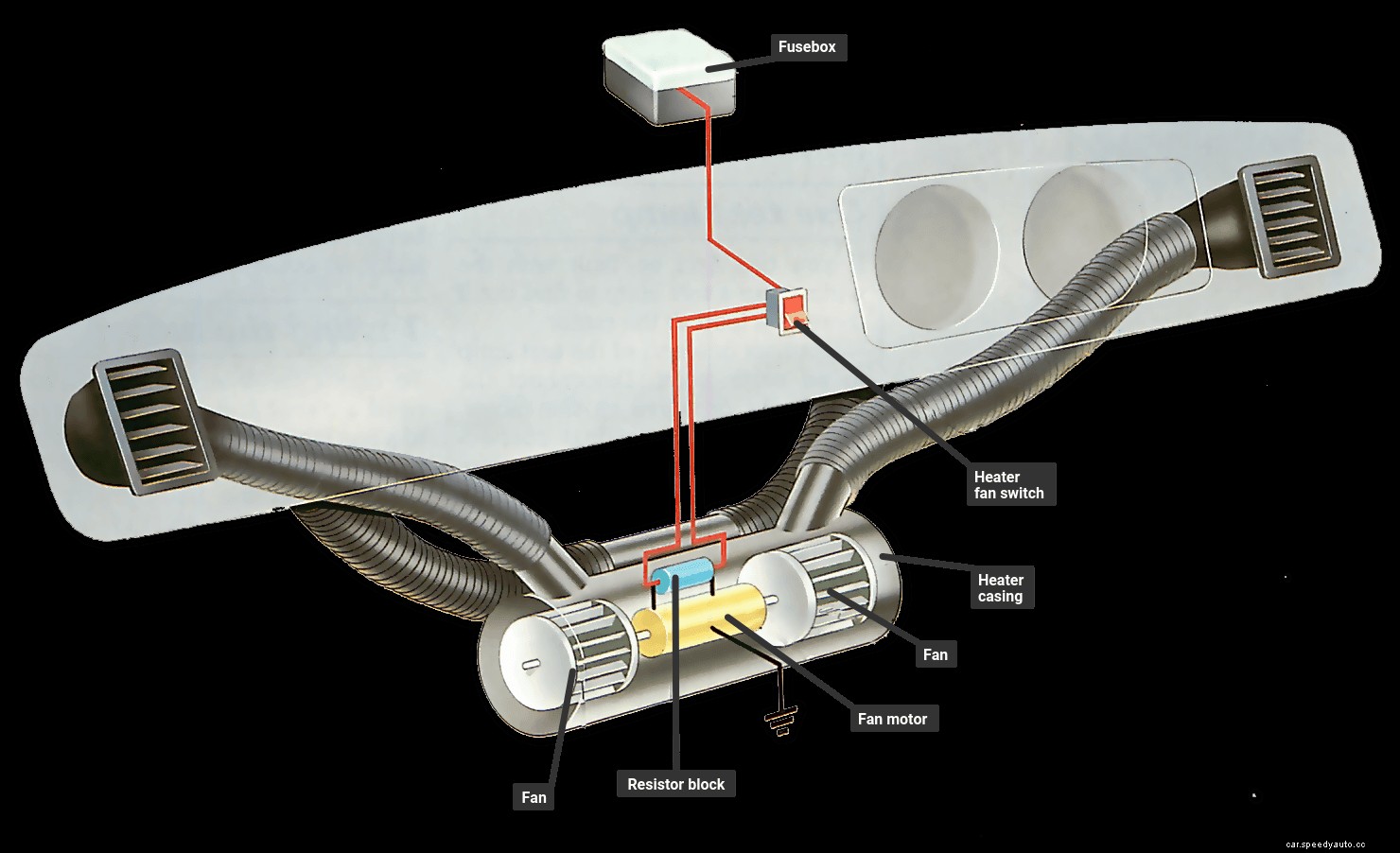 Fusebox

Heater fan switch

Heater casing

Fan

Fan motor

Resistor block

Fan

car.speedyauto.cc