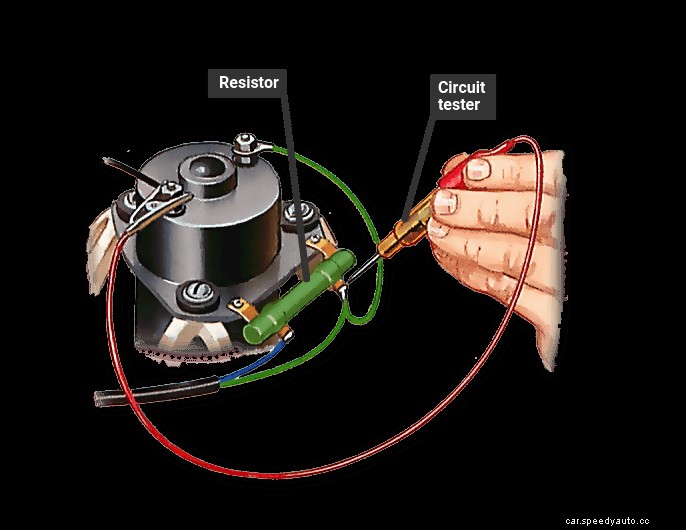 Resistor

Circuit tester

car.speedyauto.cc