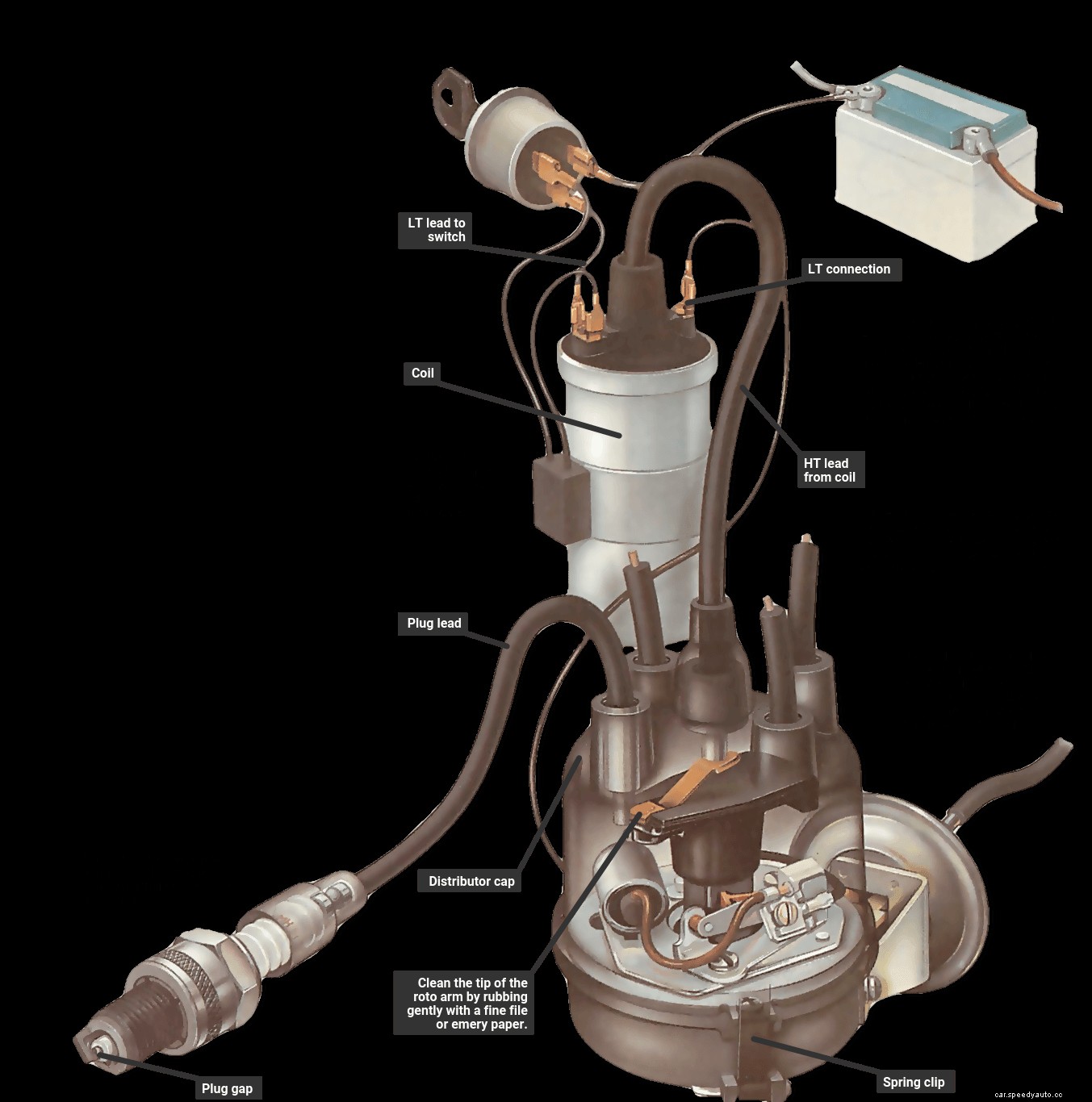 LT lead to switch

LT connection

Coil

HT lead from coil

Plug lead

Distributor cap

Clean the tip of the roto arm by rubbing gently with a fine file or emery paper.

Plug gap

Spring clip

car.speedyauto.cc