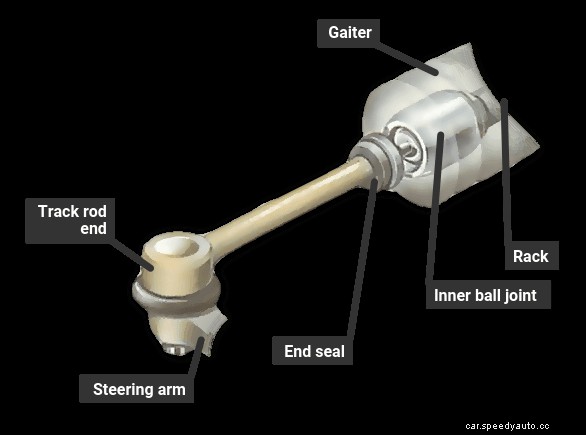 Gaiter

Track rod end

Rack

Inner ball joint

End seal

Steering arm

car.speedyauto.cc