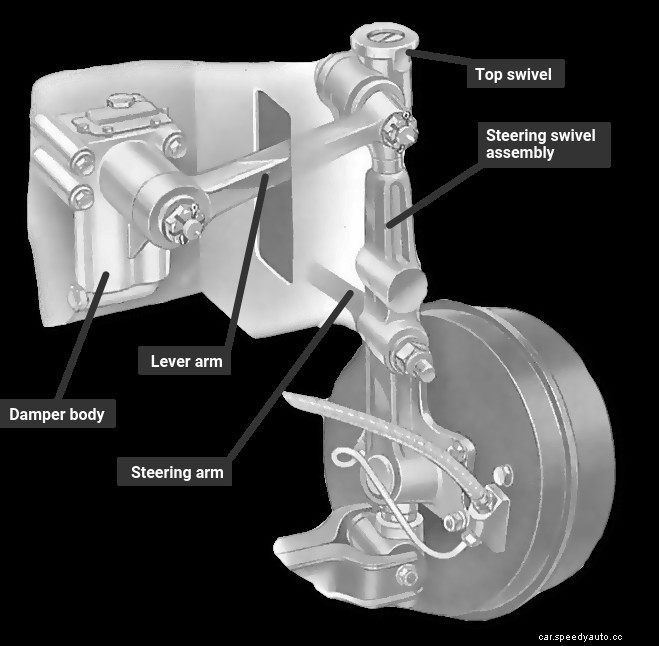 Top swivel

Steering swivel assembly

Lever arm

Damper body

Steering arm

car.speedyauto.cc