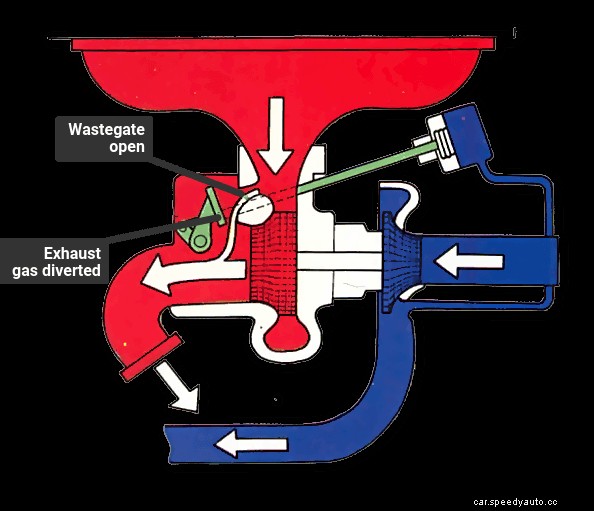 Wastegate open

Exhaust gas diverted

car.speedyauto.cc