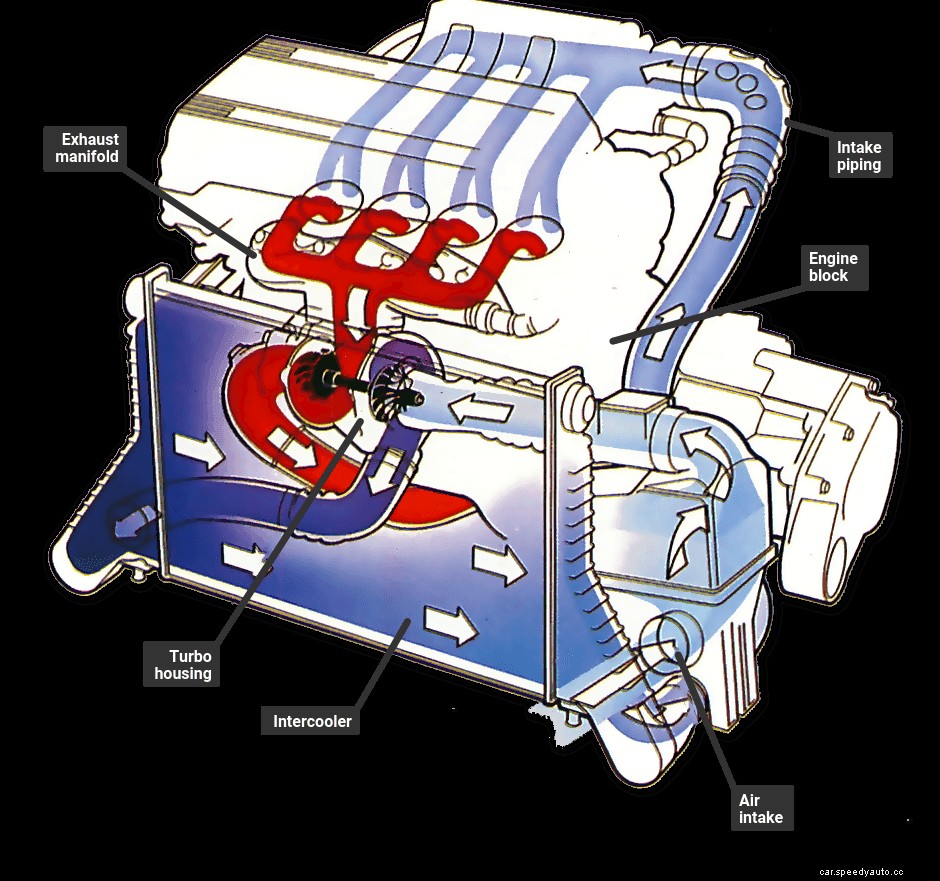 Exhaust manifold

Intake piping

Engine block

Turbo housing

Intercooler

Air intake

car.speedyauto.cc