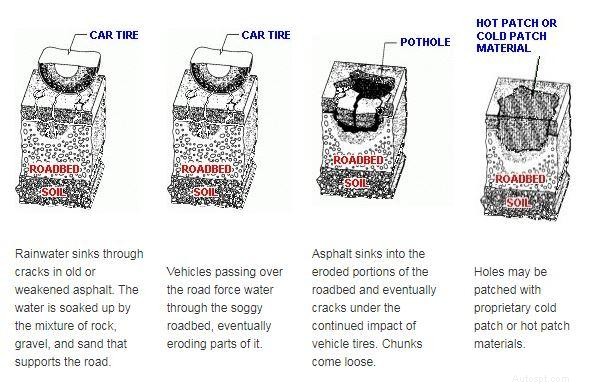 CAR TIRE

ROADBED

SOIL

Rainwater sinks through cracks in old or weakened asphalt. The water is soaked up by the mixture of rock, gravel, and sand that supports the road.

CAR TIRE

ROADBED

SOIL

Vehicles passing over the road force water through the soggy roadbed, eventually eroding parts of it.

POTHOLE

ROADBED

SOIL

Asphalt sinks into the eroded portions of the roadbed and eventually cracks under the continued impact of vehicle tires. Chunks come loose.

HOT PATCH OR COLD PATCH MATERIAL

ROADBED

SOIL

Holes may be patched with proprietary cold patch or hot patch materials.

Autospt.com